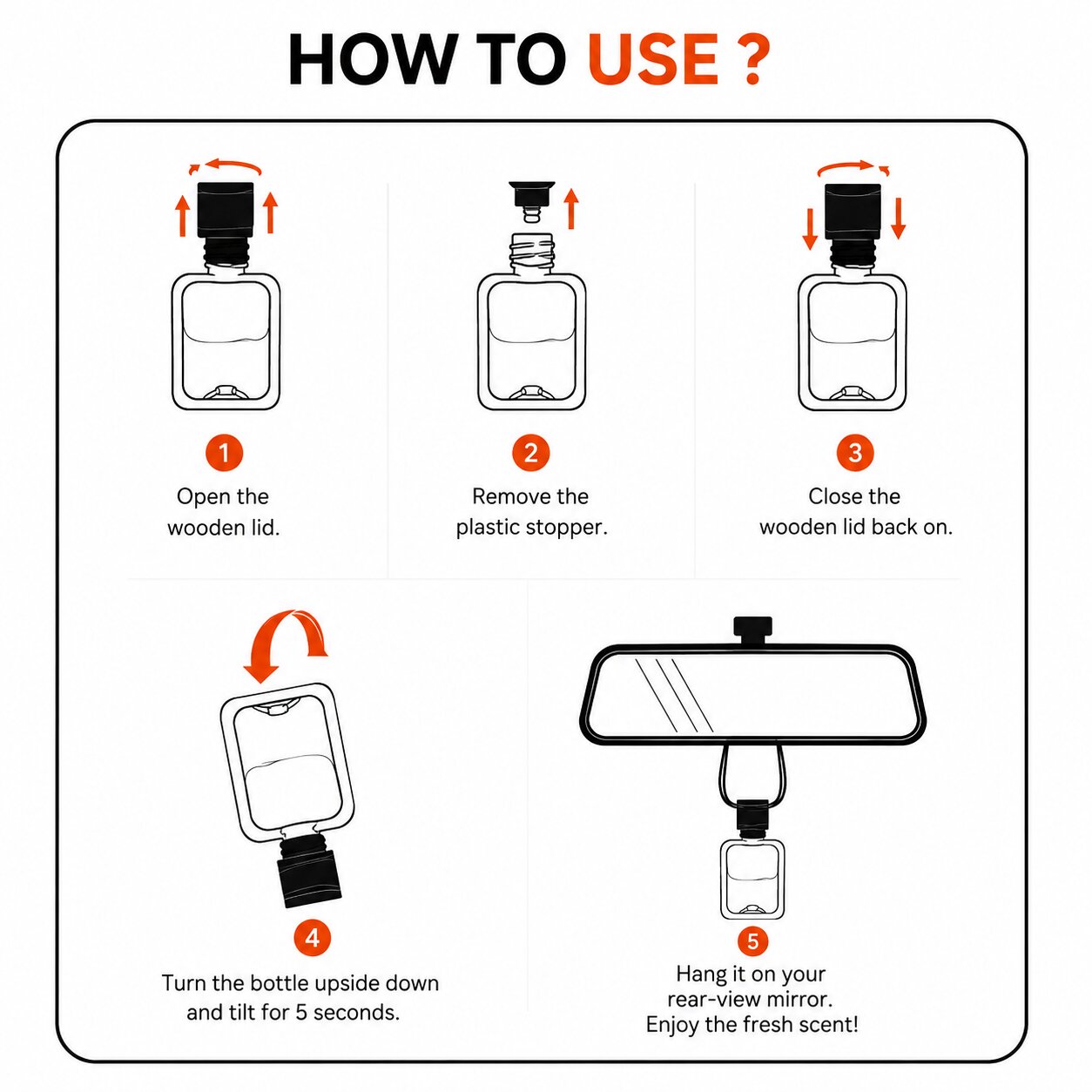 HOW TO USE ?

1
Open the wooden lid.

2
Remove the plastic stopper.

3
Close the wooden lid back on.

4
Turn the bottle upside down and tilt for 5 seconds.

5
Hang it on your rear-view mirror. Enjoy the fresh scent!